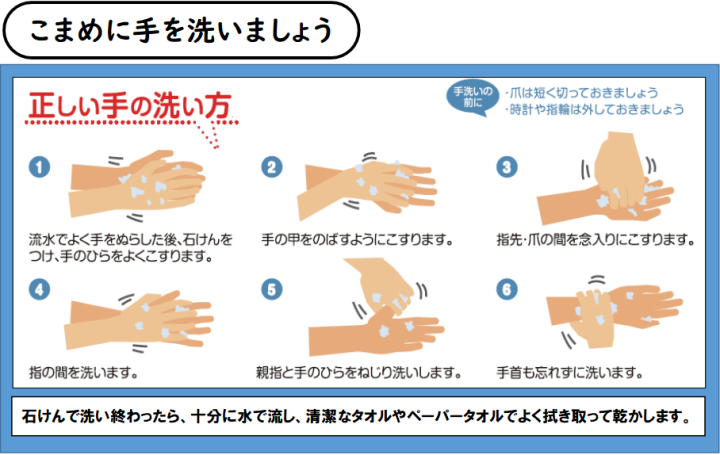 こまめに手を洗いましょう

正しい手の洗い方

手洗いの前に
・爪は短く切っておきましょう
・時計や指輪は外しておきましょう

1
流水でよく手をぬらした後、石けんをつけ、手のひらをよくこすります。

2
手の甲をのばすようにこすります。

3
指先・爪の間を念入りにこすります。

4
指の間を洗います。

5
親指と手のひらをねじり洗いします。

6
手首も忘れずに洗います。

石けんで洗い終わったら、十分に水で流し、清潔なタオルやペーパータオルでよく拭き取って乾かします。